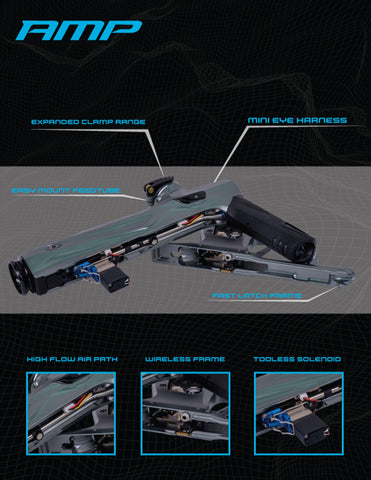 AMP

EXPANDED CLAMP RANGE

MINI EYE HARNESS

EASY MOUNT FEEDTUBE

FAST LATCH FRAME

HIGH FLOW AIR PATH

WIRELESS FRAME

TOOLESS SOLENOID